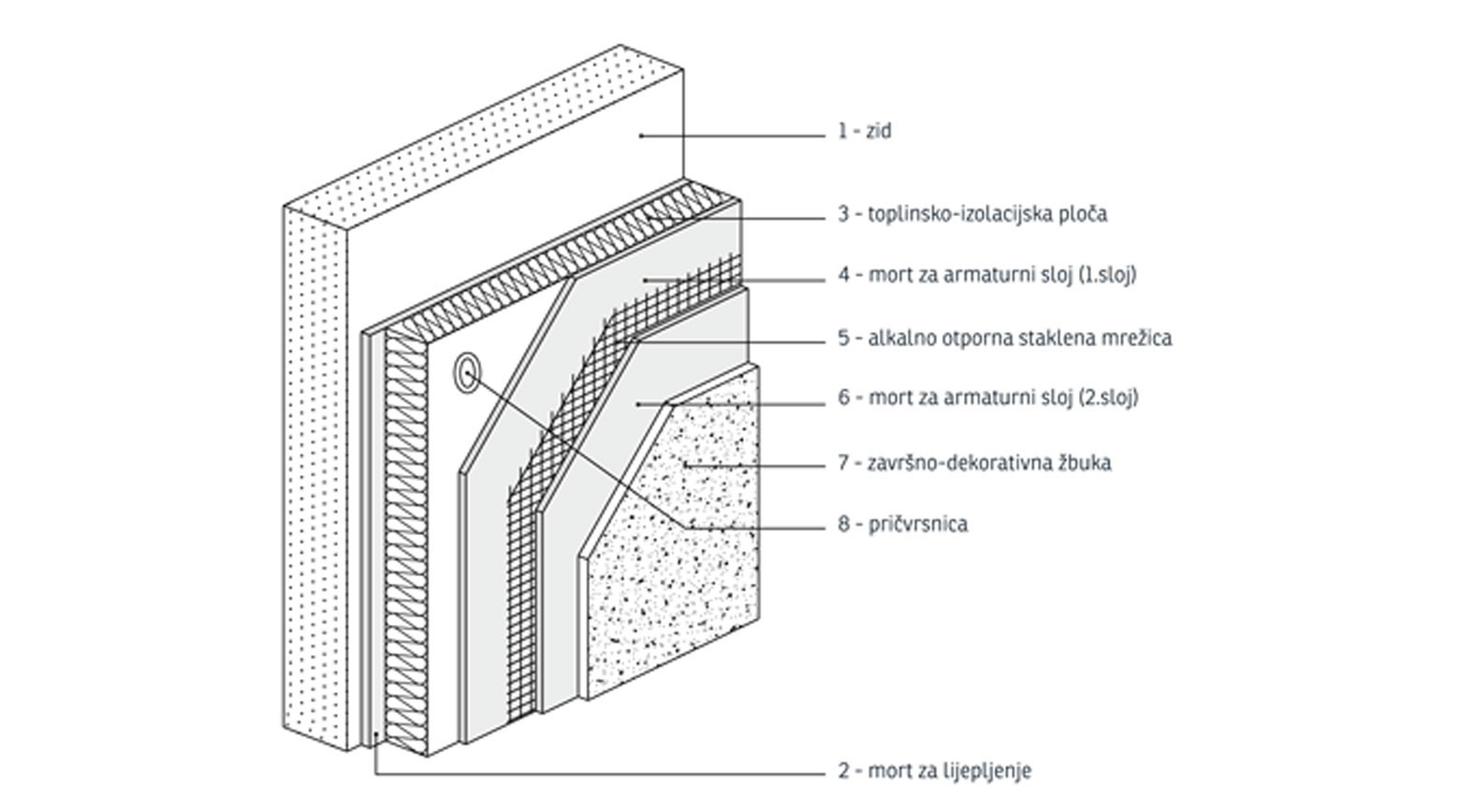 1 - zid

3 - toplinsko-izolacijska ploča

4 - mort za armaturni sloj (1.sloj)

5 - alkalno otporna staklena mrežica

6 - mort za armaturni sloj (2.sloj)

7 - završno-dekorativna žbuka

8 - pričvrsnica

2 - mort za lijepljenje